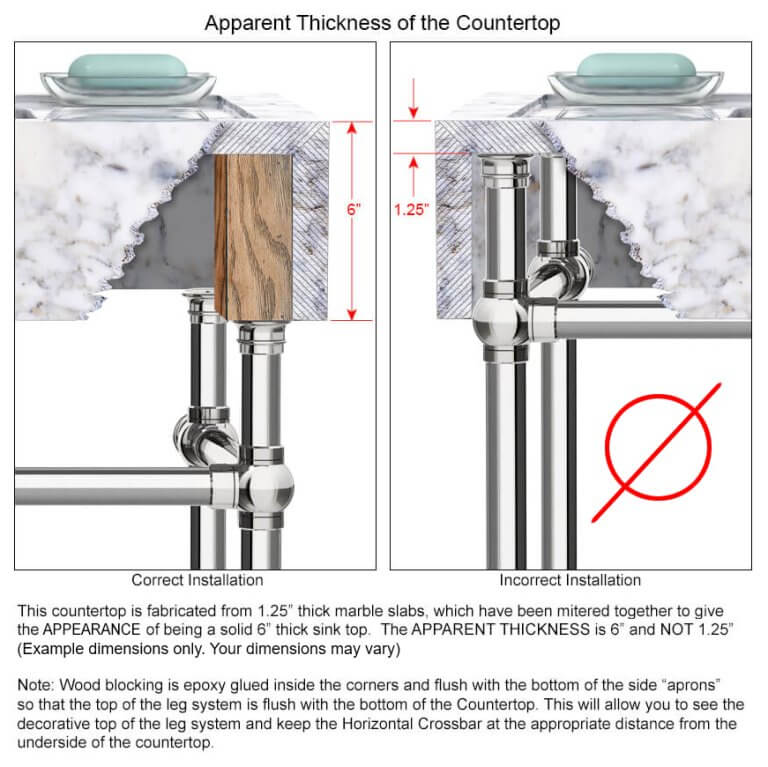 Apparent Thickness of the Countertop

6"

1.25"

Correct Installation

Incorrect Installation

This countertop is fabricated from 1.25" thick marble slabs, which have been mitered together to give the APPEARANCE of being a solid 6" thick sink top. The APPARENT THICKNESS is 6" and NOT 1.25" (Example dimensions only. Your dimensions may vary)

Note: Wood blocking is epoxy glued inside the corners and flush with the bottom of the side "aprons" so that the top of the leg system is flush with the bottom of the Countertop. This will allow you to see the decorative top of the leg system and keep the Horizontal Crossbar at the appropriate distance from the underside of the countertop.